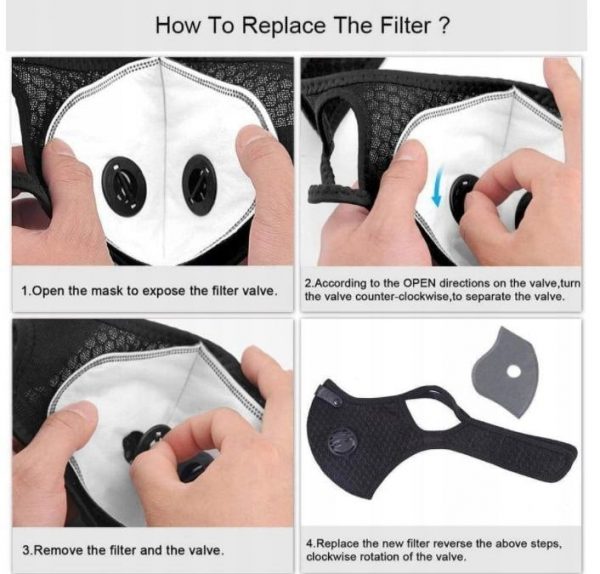 How To Replace The Filter ?

1.Open the mask to expose the filter valve.

2.According to the OPEN directions on the valve,turn the valve counter-clockwise,to separate the valve.

3.Remove the filter and the valve.

4.Replace the new filter reverse the above steps, clockwise rotation of the valve.